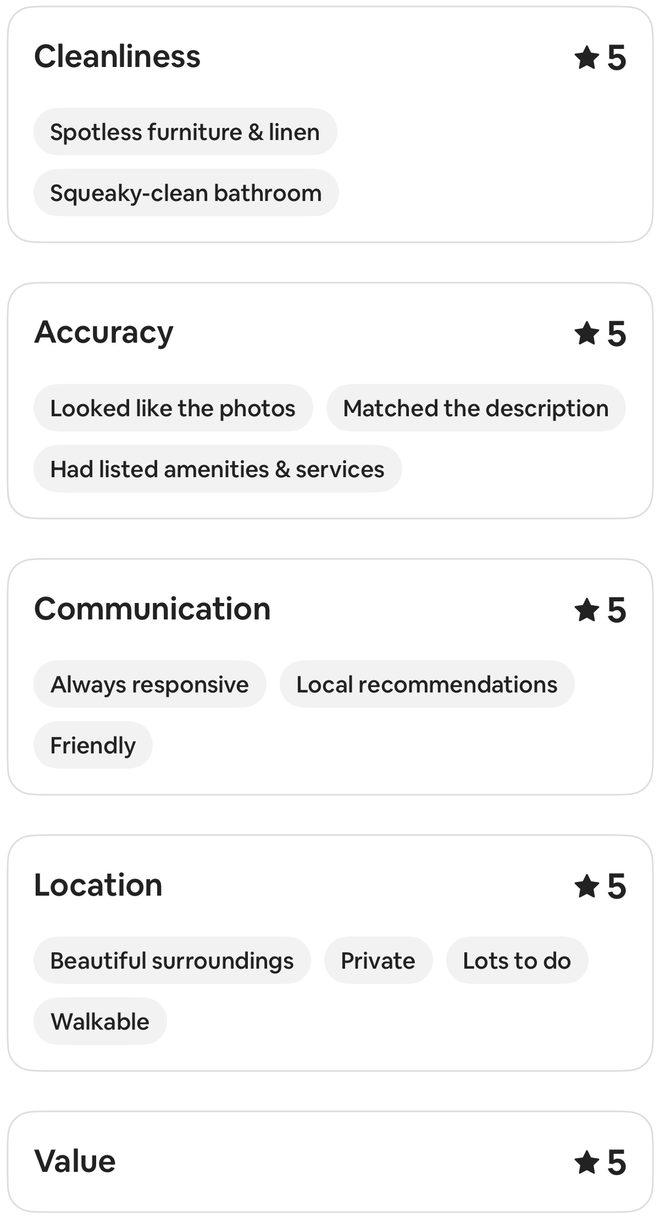 Cleanliness ★ 5

Spotless furniture & linen

Squeaky-clean bathroom

Accuracy ★ 5

Looked like the photos

Matched the description

Had listed amenities & services

Communication ★ 5

Always responsive

Local recommendations

Friendly

Location ★ 5

Beautiful surroundings

Private

Lots to do

Walkable

Value ★ 5